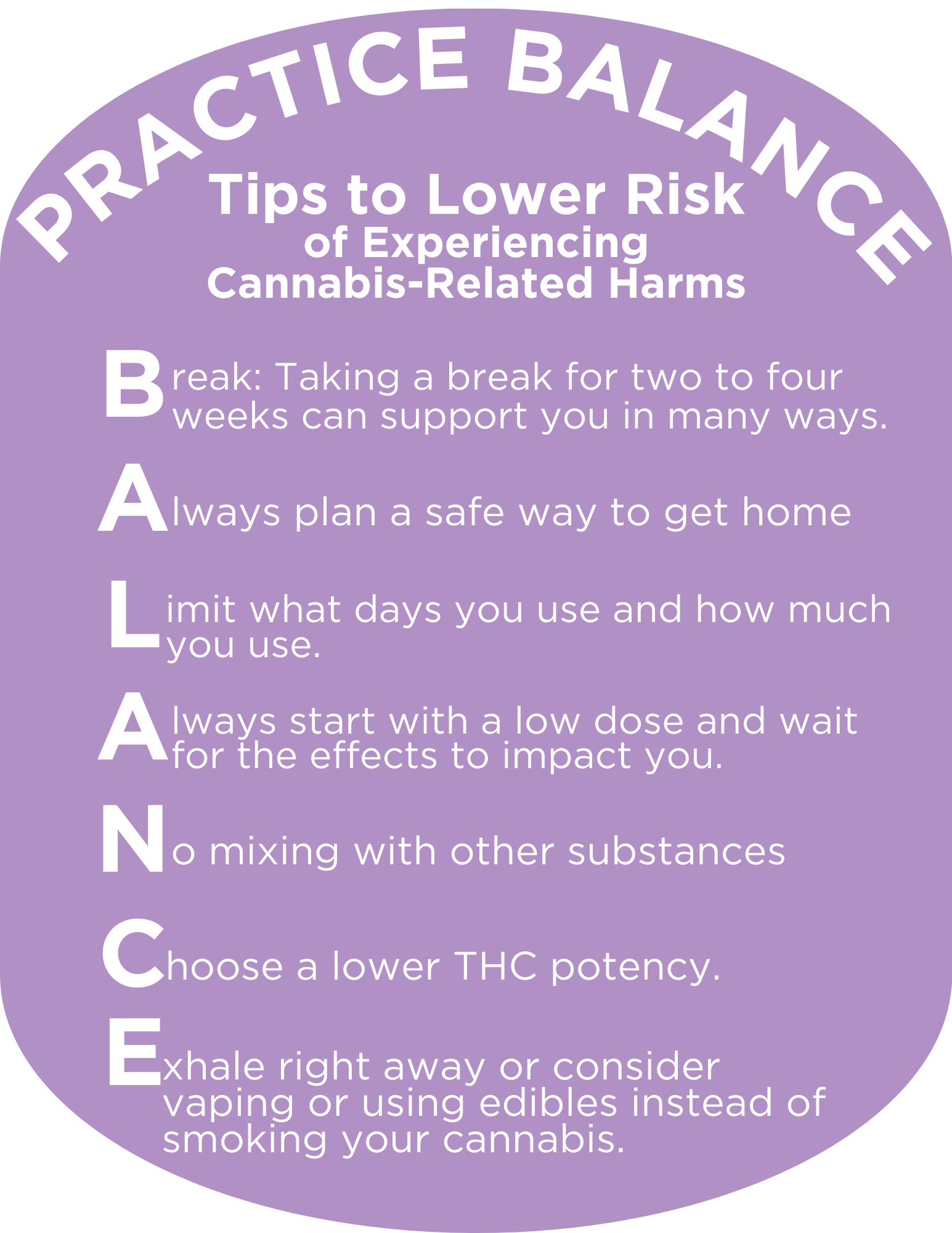 PRACTICE BALANCE

Tips to Lower Risk of Experiencing Cannabis-Related Harms

Break: Taking a break for two to four weeks can support you in many ways.

Always plan a safe way to get home

Limit what days you use and how much you use.

Always start with a low dose and wait for the effects to impact you.

No mixing with other substances

Choose a lower THC potency.

Exhale right away or consider vaping or using edibles instead of smoking your cannabis.